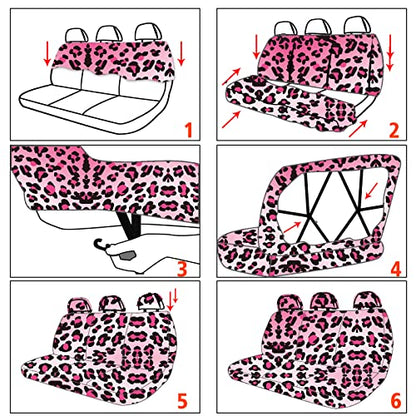 1

2

3

4

5

6