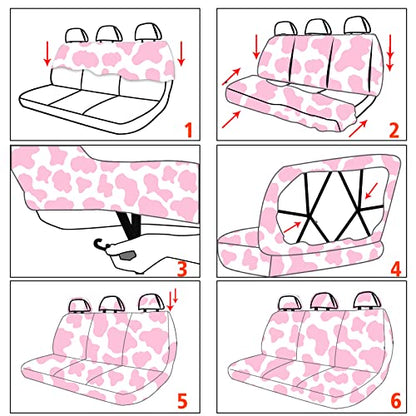 1

2

3

4

5

6