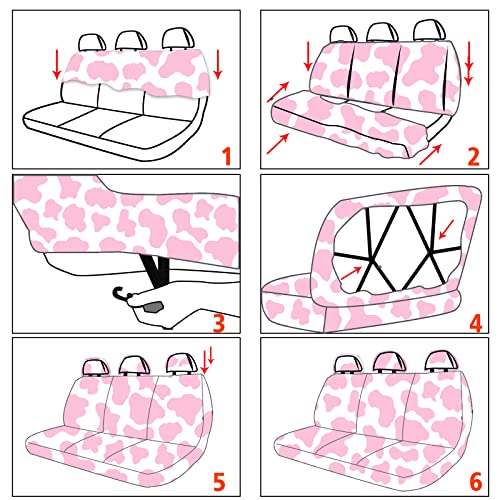 1

2

3

4

5

6