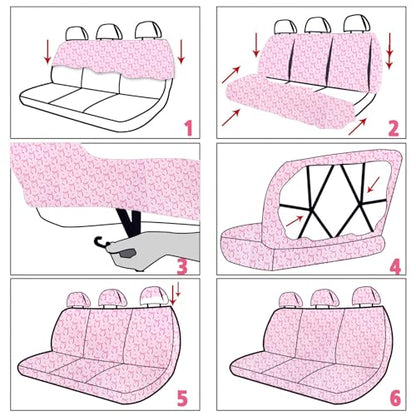 1
2
3
4
5
6