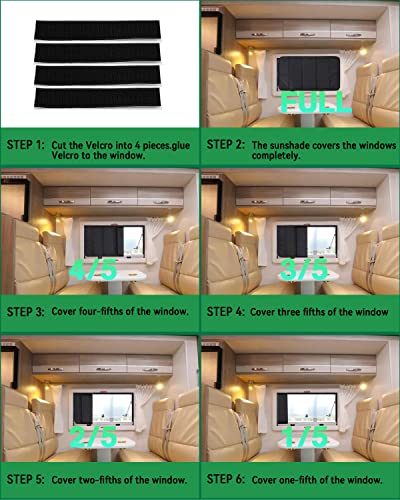 STEP 1: Cut the Velcro into 4 pieces.glue Velcro to the window.

FULL

STEP 2: The sunshade covers the windows completely.

4/5

STEP 3: Cover four-fifths of the window.

3/5

STEP 4: Cover three fifths of the window

2/5

STEP 5: Cover two-fifths of the window.

1/5

STEP 6: Cover one-fifth of the window.