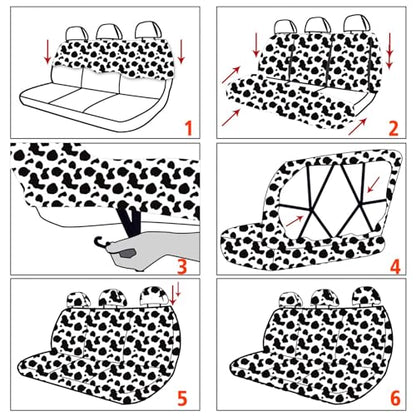 1
2
3
4
5
6