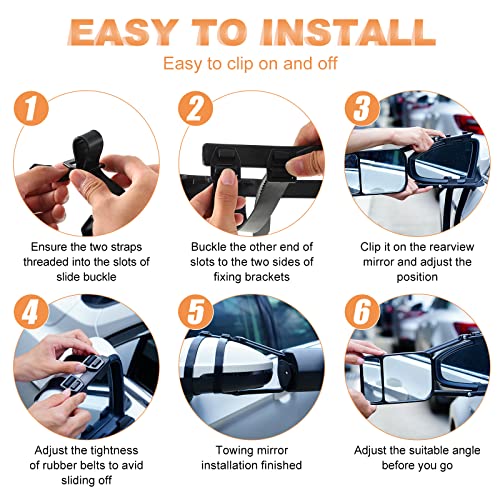 EASY TO INSTALL

Easy to clip on and off

1

Ensure the two straps threaded into the slots of slide buckle

2

Buckle the other end of slots to the two sides of fixing brackets

3

Clip it on the rearview mirror and adjust the position

4

Adjust the tightness of rubber belts to avid sliding off

5

Towing mirror installation finished

6

Adjust the suitable angle before you go