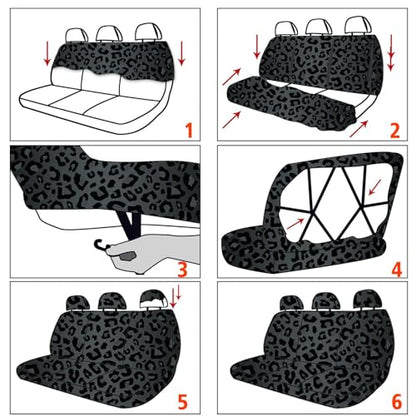 1

2

3

4

5

6