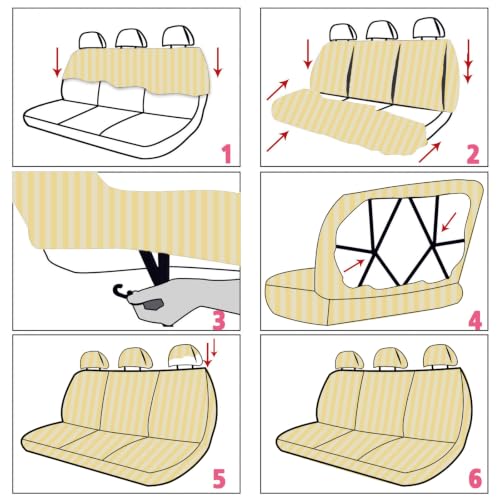 1

2

3

4

5

6