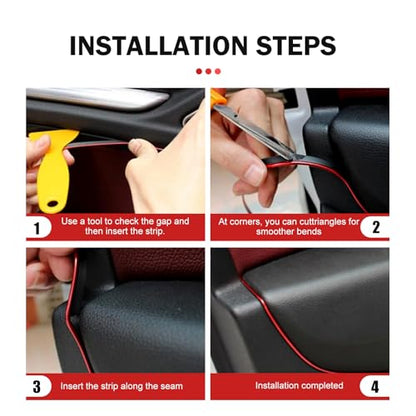 INSTALLATION STEPS

1 Use a tool to check the gap and then insert the strip.

At corners, you can cuttriangles for smoother bends 2

3 Insert the strip along the seam

Installation completed 4